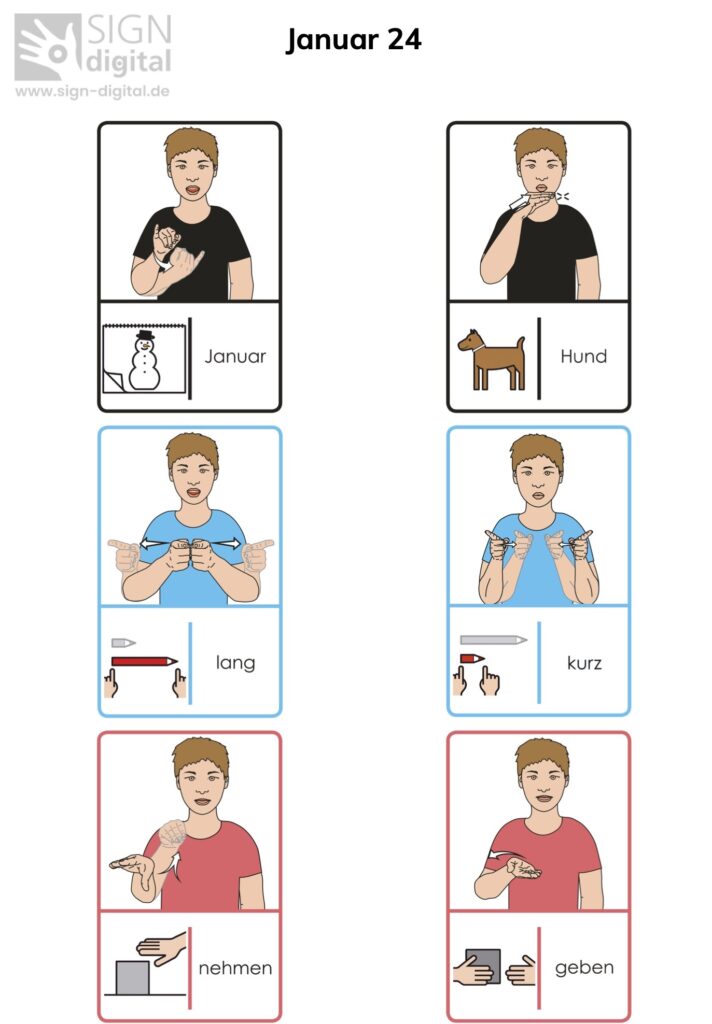 SIGN digital
www.sign-digital.de

Januar 24

Januar

Hund

lang

kurz

nehmen

geben