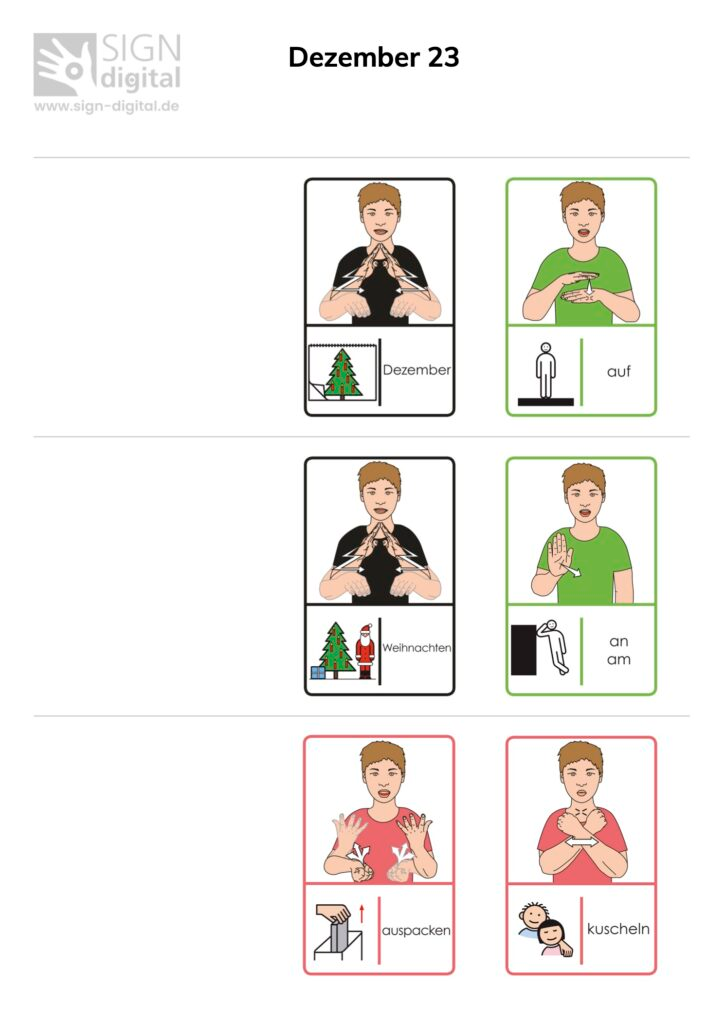 SIGN digital
www.sign-digital.de

Dezember 23

Dezember

auf

Weihnachten

an
am

auspacken

kuscheln